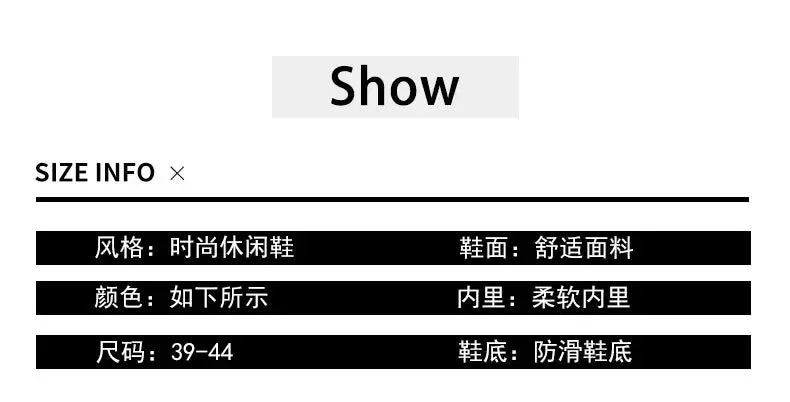 Show

SIZE INFO ×

风格：时尚休闲鞋 鞋面：舒适面料

颜色：如下所示 内里：柔软内里

尺码：39-44 鞋底：防滑鞋底